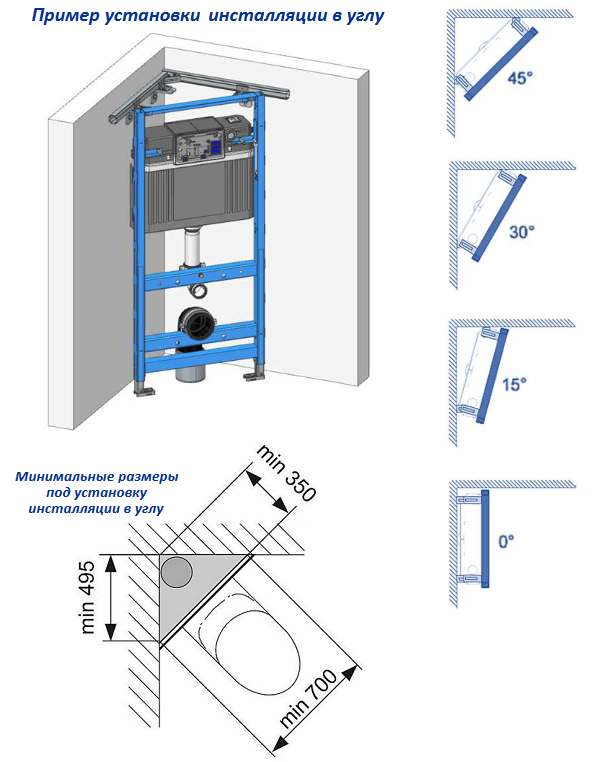 Пример установки инсталляции в углу

45°

30°

15°

0°

Минимальные размеры под установку инсталляции в углу

min 350

min 495

min 700