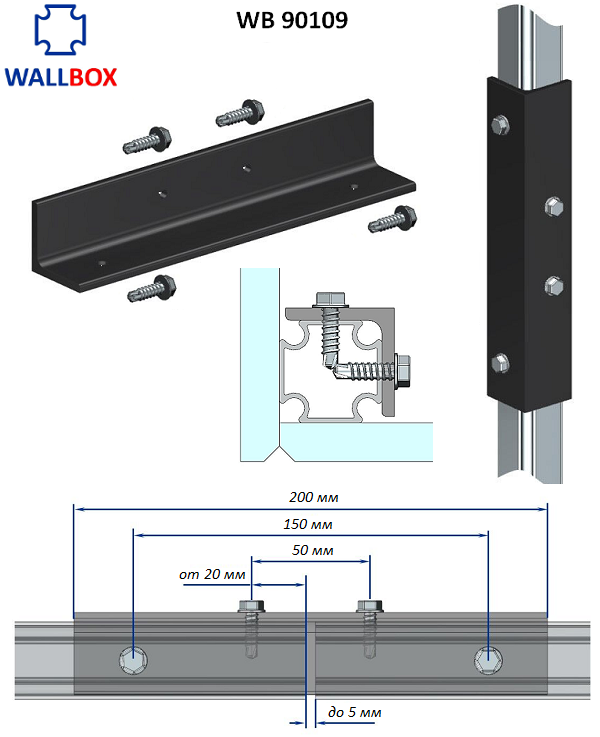 WALLBOX

WB 90109

200 мм

150 мм

50 мм

от 20 мм

до 5 мм