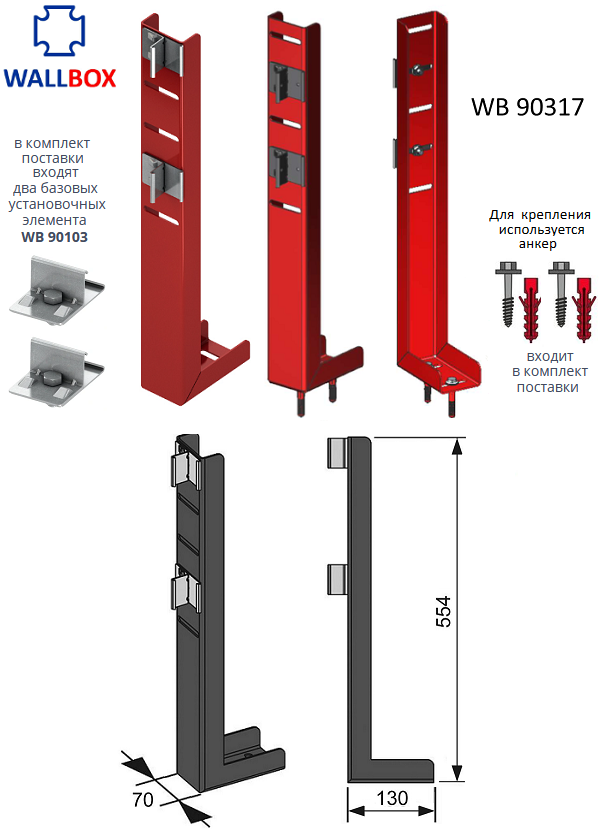 WALLBOX

в комплект поставки входят два базовых установочных элемента WB 90103

WB 90317

Для крепления используется анкер

входит в комплект поставки

554

70

130