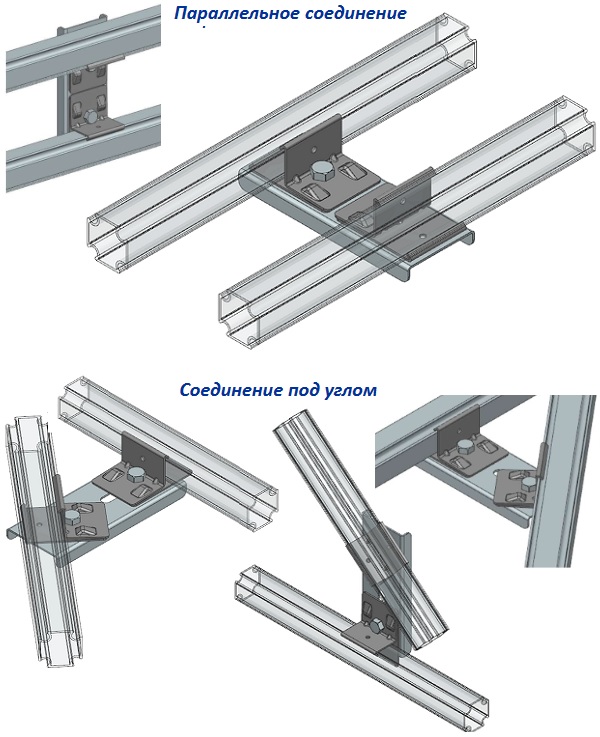 Параллельное соединение

Соединение под углом